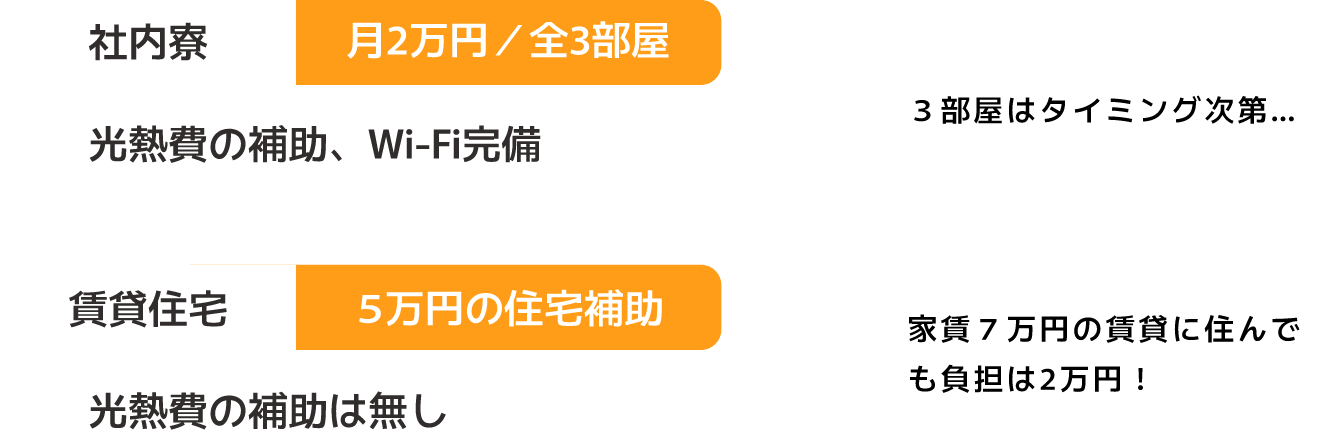 社内寮

月2万円／全3部屋

光熱費の補助、Wi-Fi完備

３部屋はタイミング次第…

賃貸住宅

5万円の住宅補助

光熱費の補助は無し

家賃７万円の賃貸に住んでも負担は2万円！